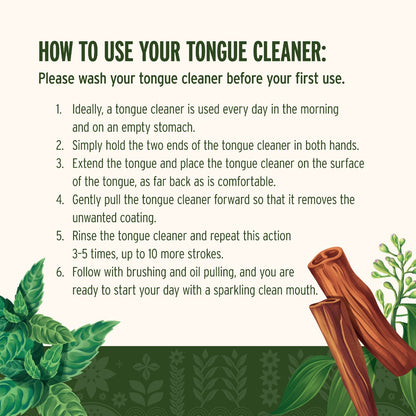 HOW TO USE YOUR TONGUE CLEANER:
Please wash your tongue cleaner before your first use.

1. Ideally, a tongue cleaner is used every day in the morning and on an empty stomach.
2. Simply hold the two ends of the tongue cleaner in both hands.
3. Extend the tongue and place the tongue cleaner on the surface of the tongue, as far back as is comfortable.
4. Gently pull the tongue cleaner forward so that it removes the unwanted coating.
5. Rinse the tongue cleaner and repeat this action 3-5 times, up to 10 more strokes.
6. Follow with brushing and oil pulling, and you are ready to start your day with a sparkling clean mouth.