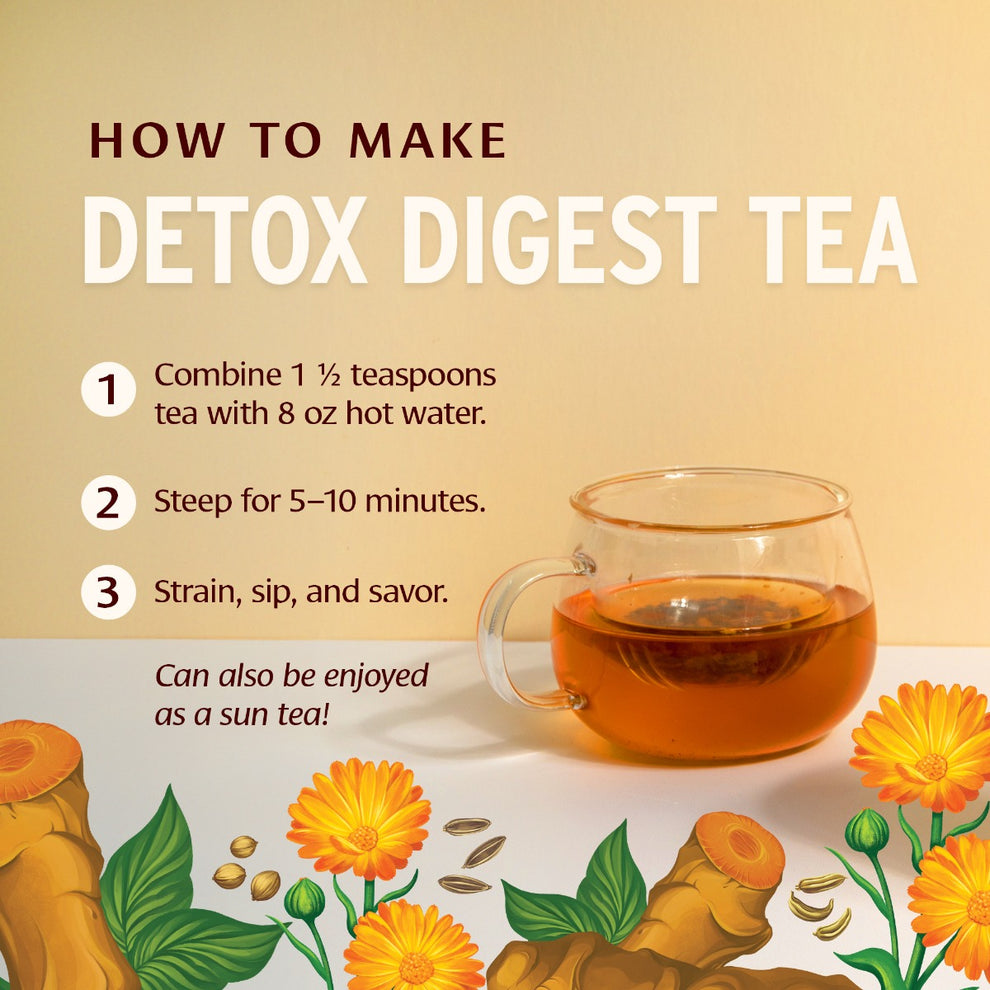 HOW TO MAKE
DETOX DIGEST TEA

1 Combine 1 ½ teaspoons tea with 8 oz hot water.

2 Steep for 5–10 minutes.

3 Strain, sip, and savor.

Can also be enjoyed as a sun tea!