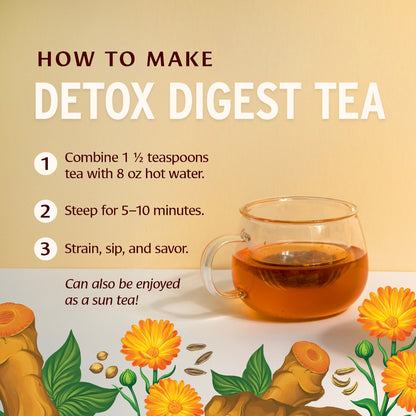 HOW TO MAKE
DETOX DIGEST TEA

1 Combine 1 ½ teaspoons tea with 8 oz hot water.

2 Steep for 5–10 minutes.

3 Strain, sip, and savor.

Can also be enjoyed as a sun tea!