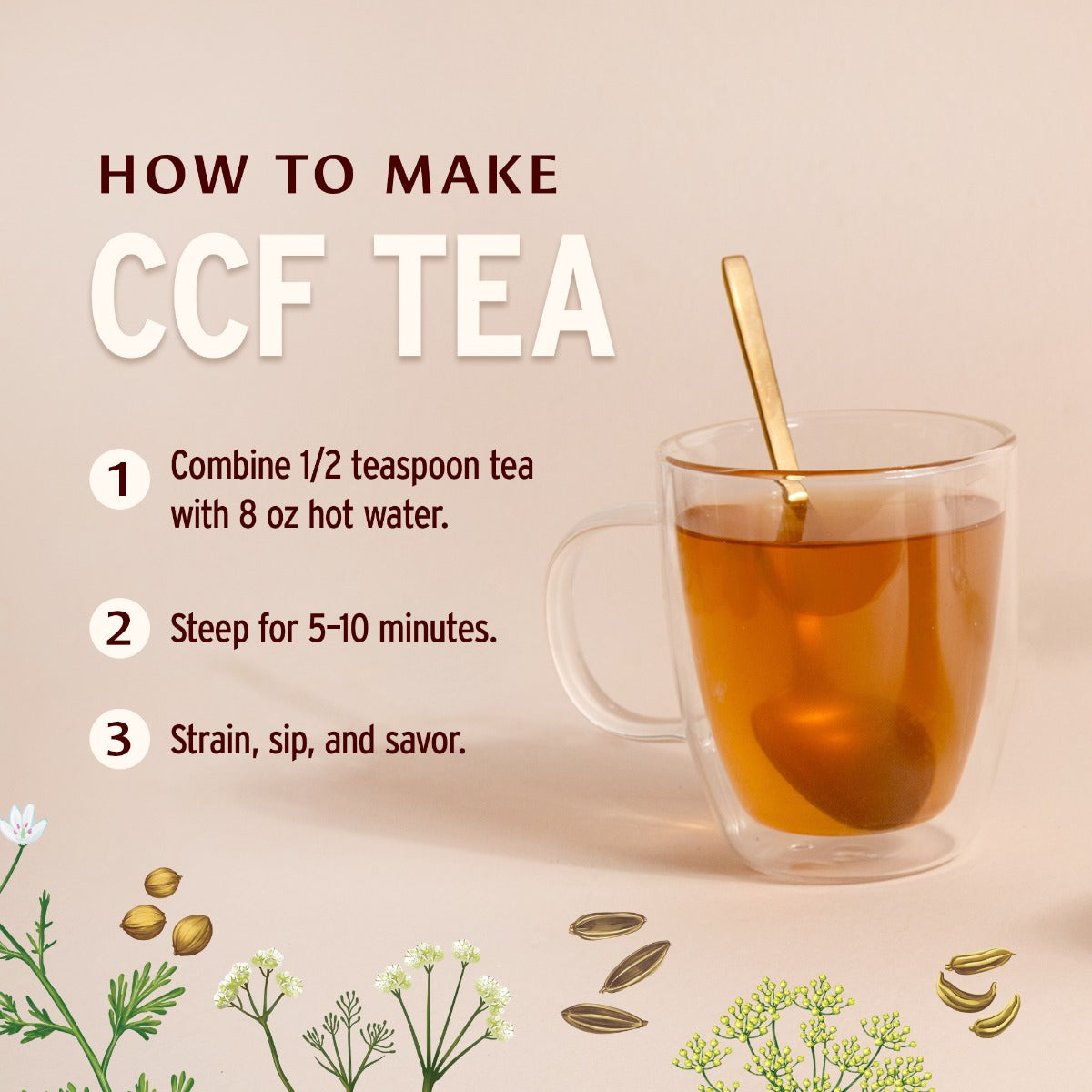 HOW TO MAKE
CCF TEA

1 Combine 1/2 teaspoon tea with 8 oz hot water.

2 Steep for 5–10 minutes.

3 Strain, sip, and savor.