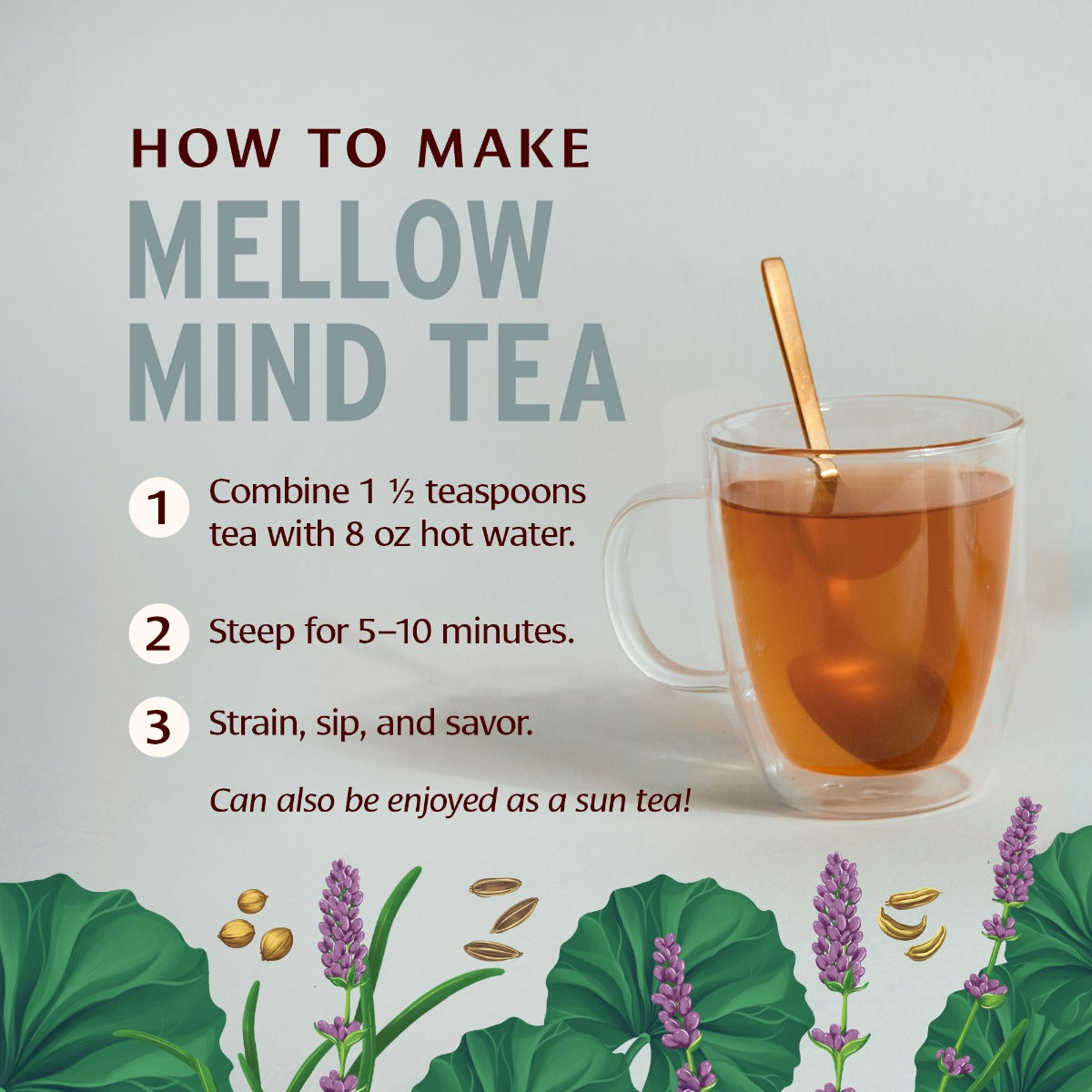 HOW TO MAKE
MELLOW MIND TEA

1 Combine 1 ½ teaspoons tea with 8 oz hot water.

2 Steep for 5–10 minutes.

3 Strain, sip, and savor.

Can also be enjoyed as a sun tea!