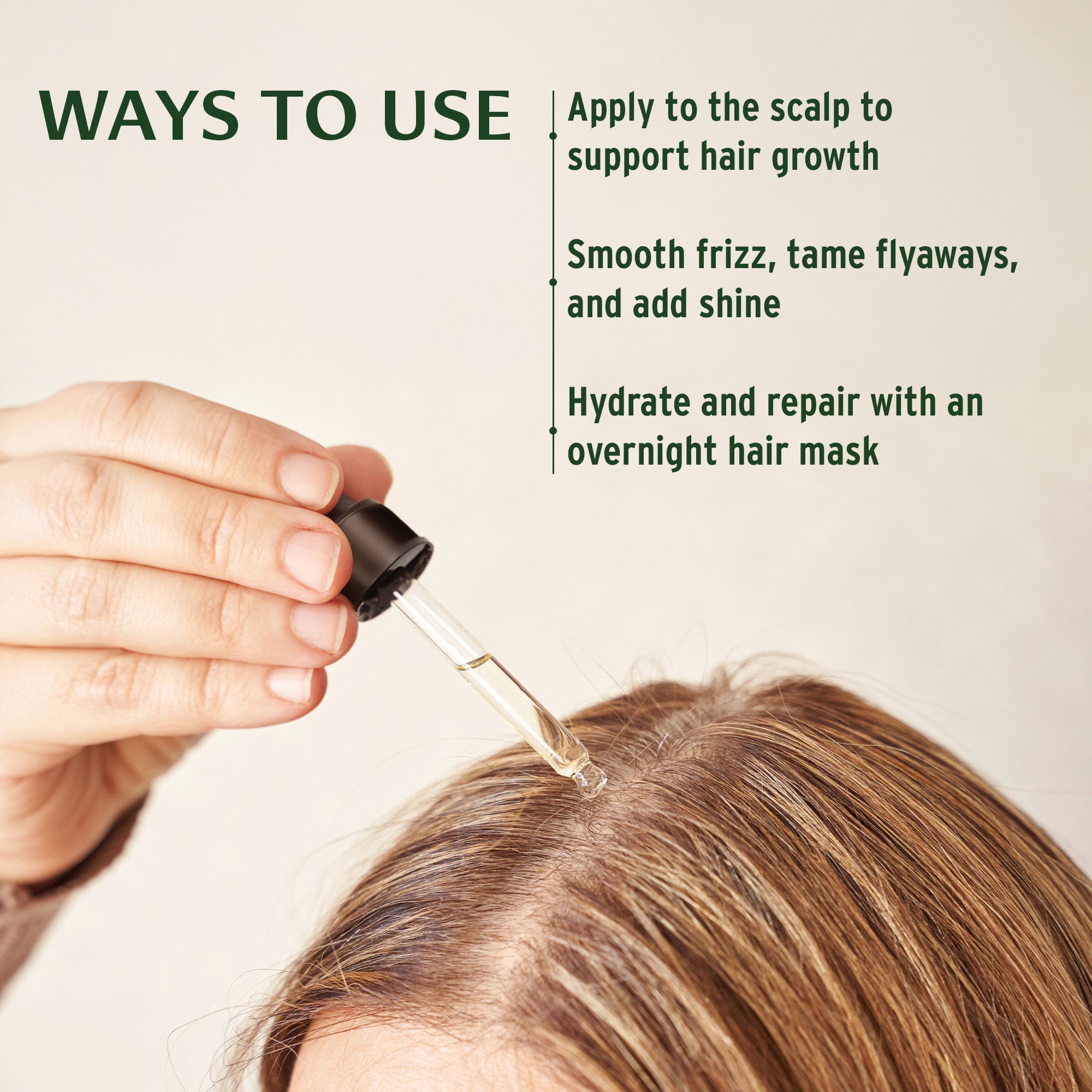 WAYS TO USE

Apply to the scalp to support hair growth

Smooth frizz, tame flyaways, and add shine

Hydrate and repair with an overnight hair mask